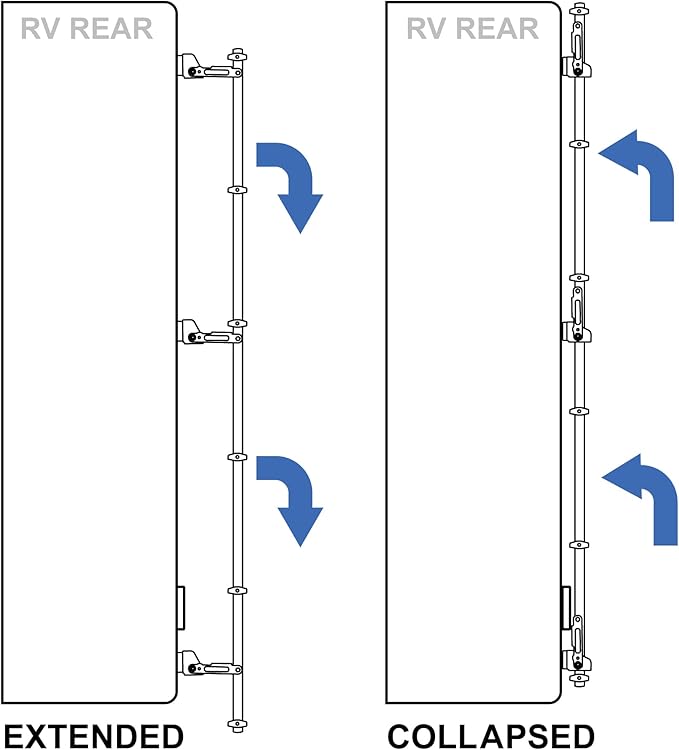 RV REAR

EXTENDED

RV REAR

COLLAPSED