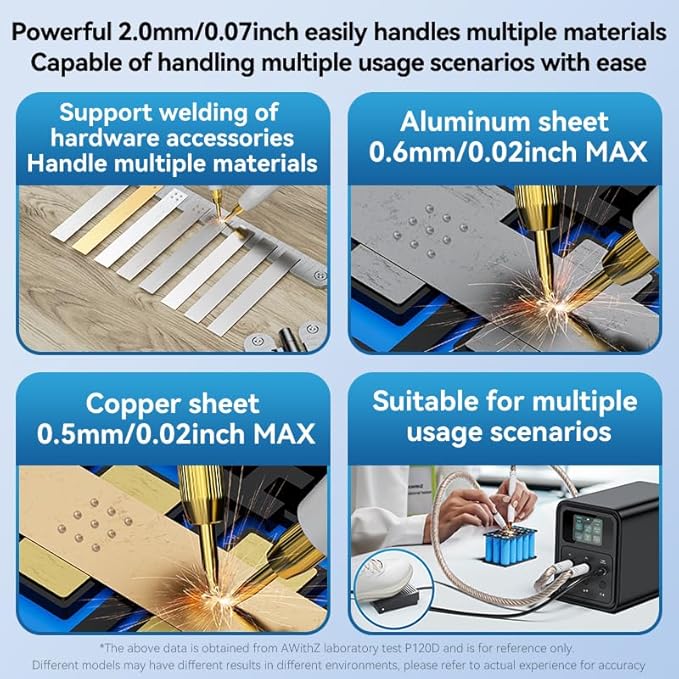 Powerful 2.0mm/0.07inch easily handles multiple materials
Capable of handling multiple usage scenarios with ease

Support welding of hardware accessories Handle multiple materials

Aluminum sheet 0.6mm/0.02inch MAX

Copper sheet 0.5mm/0.02inch MAX

Suitable for multiple usage scenarios

*The above data is obtained from AWithZ laboratory test P120D and is for reference only.
Different models may have different results in different environments, please refer to actual experience for accuracy