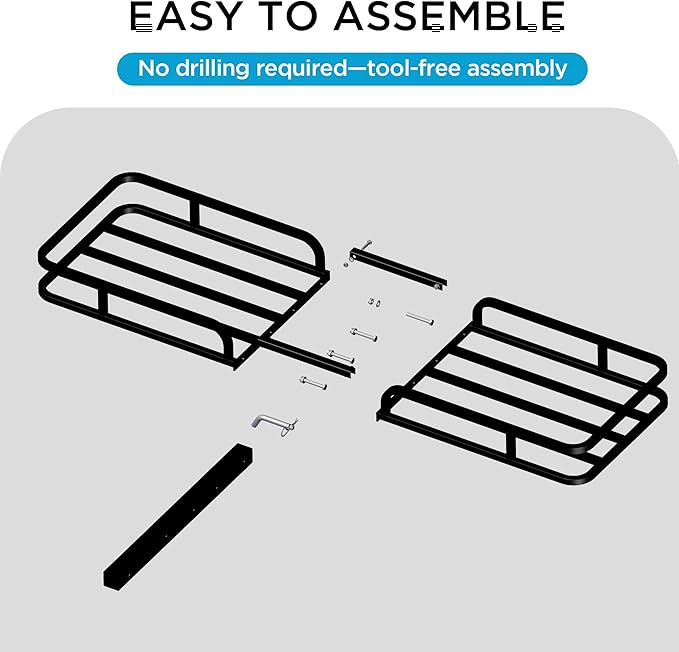 EASY TO ASSEMBLE

No drilling required—tool-free assembly