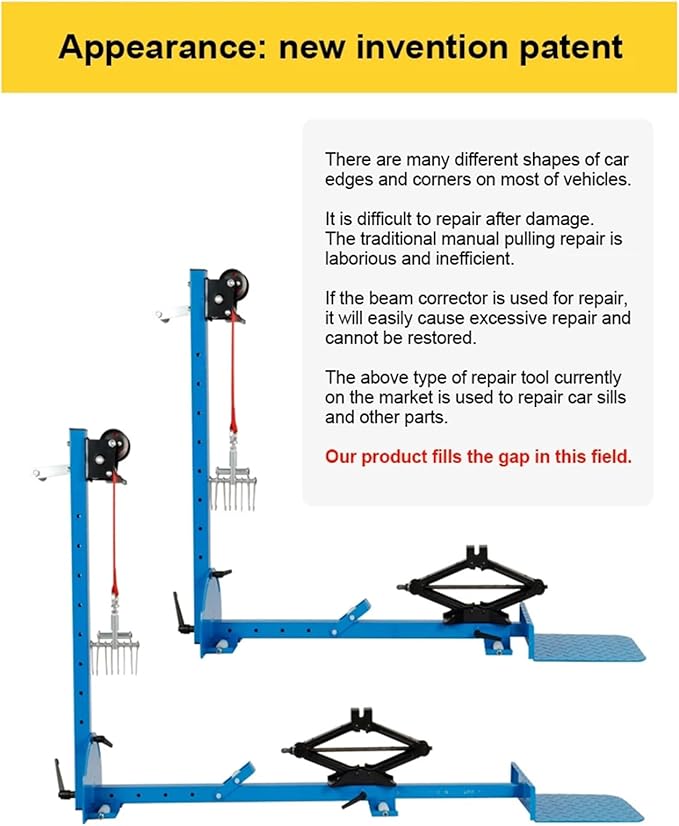 Appearance: new invention patent

There are many different shapes of car edges and corners on most of vehicles.

It is difficult to repair after damage. The traditional manual pulling repair is laborious and inefficient.

If the beam corrector is used for repair, it will easily cause excessive repair and cannot be restored.

The above type of repair tool currently on the market is used to repair car sills and other parts.

Our product fills the gap in this field.