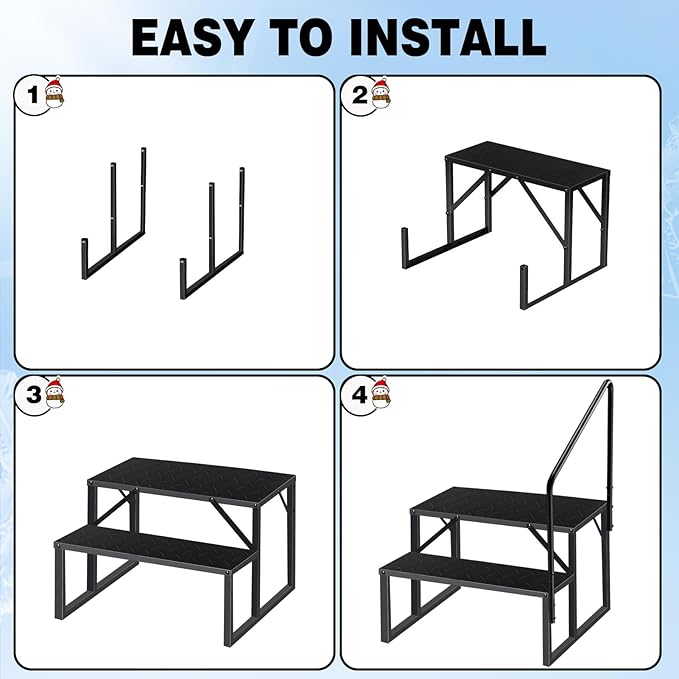 EASY TO INSTALL

1

2

3

4