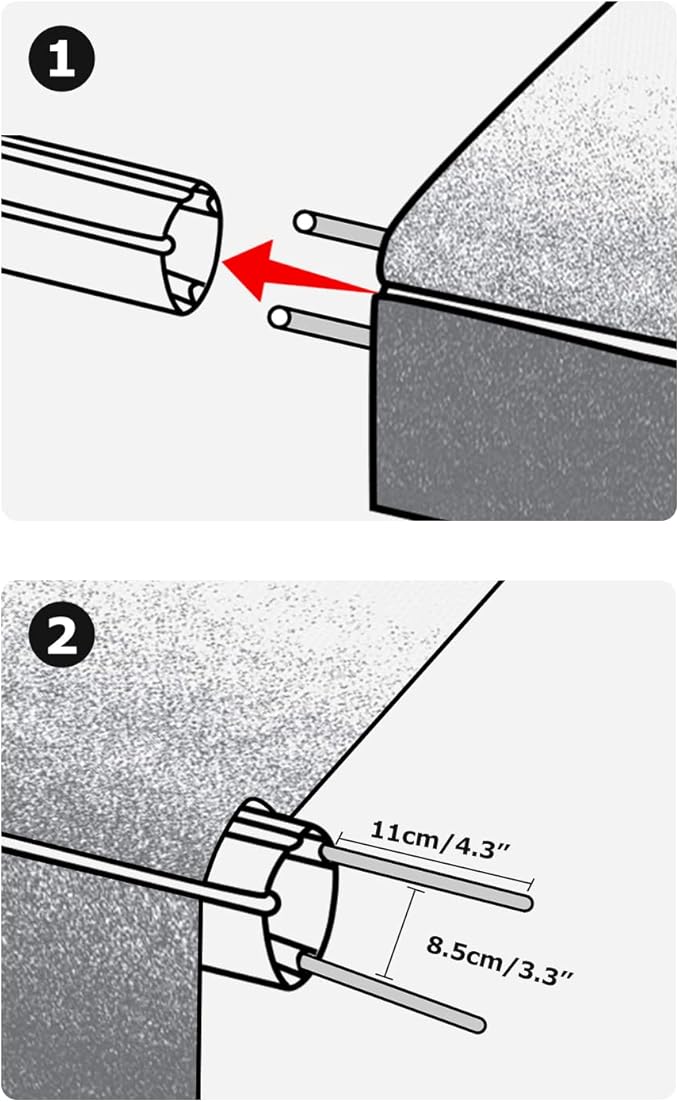 1

2

11cm/4.3″

8.5cm/3.3″