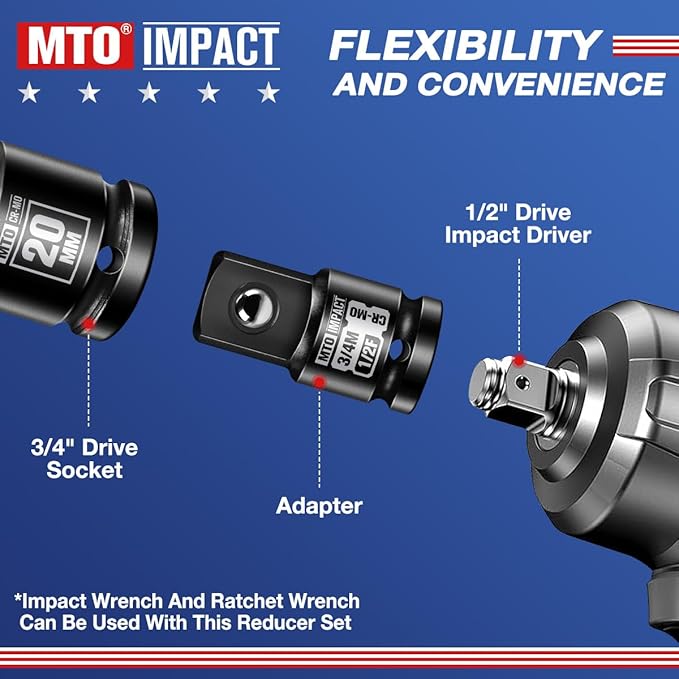 MTO® IMPACT

FLEXIBILITY AND CONVENIENCE

MTO CR-MO 20 MM

MTO IMPACT CR-MO 3/4M 1/2F

1/2" Drive Impact Driver

3/4" Drive Socket

Adapter

*Impact Wrench And Ratchet Wrench Can Be Used With This Reducer Set