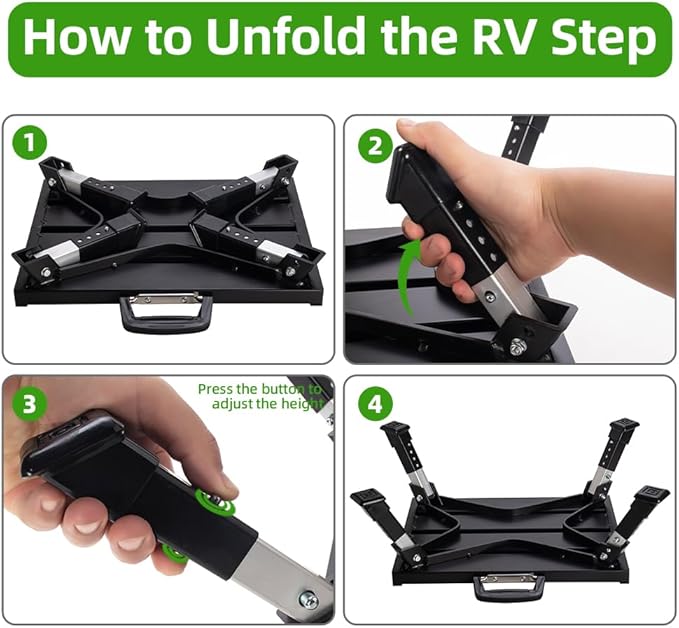 How to Unfold the RV Step

1

2

3

Press the button to adjust the height

4