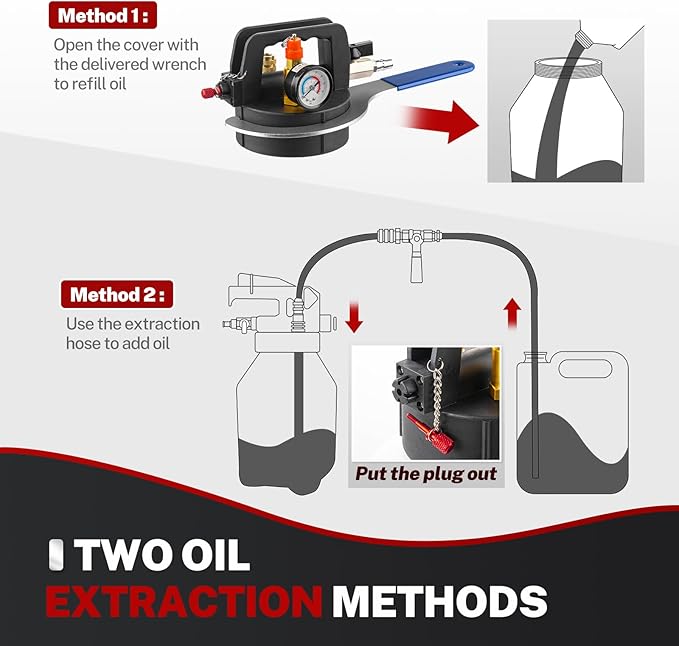 Method 1:
Open the cover with the delivered wrench to refill oil

Method 2:
Use the extraction hose to add oil

Put the plug out

TWO OIL
EXTRACTION METHODS