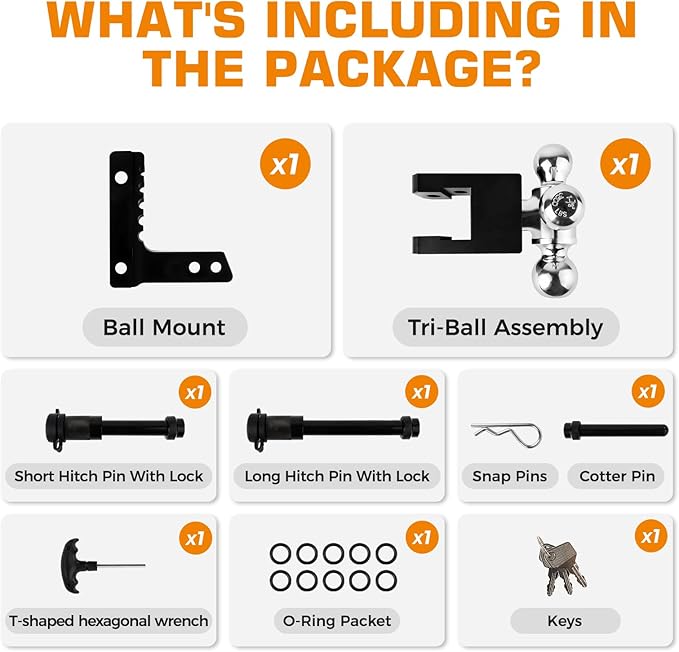 WHAT'S INCLUDING IN THE PACKAGE?

x1

Ball Mount

x1

Tri-Ball Assembly

x1

Short Hitch Pin With Lock

x1

Long Hitch Pin With Lock

x1

Snap Pins

Cotter Pin

x1

T-shaped hexagonal wrench

x1

O-Ring Packet

x1

Keys