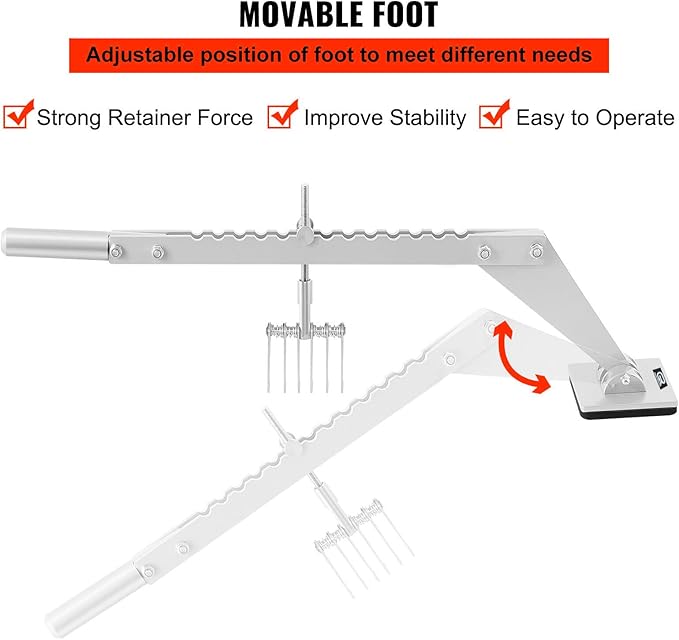 MOVABLE FOOT

Adjustable position of foot to meet different needs

Strong Retainer Force Improve Stability Easy to Operate