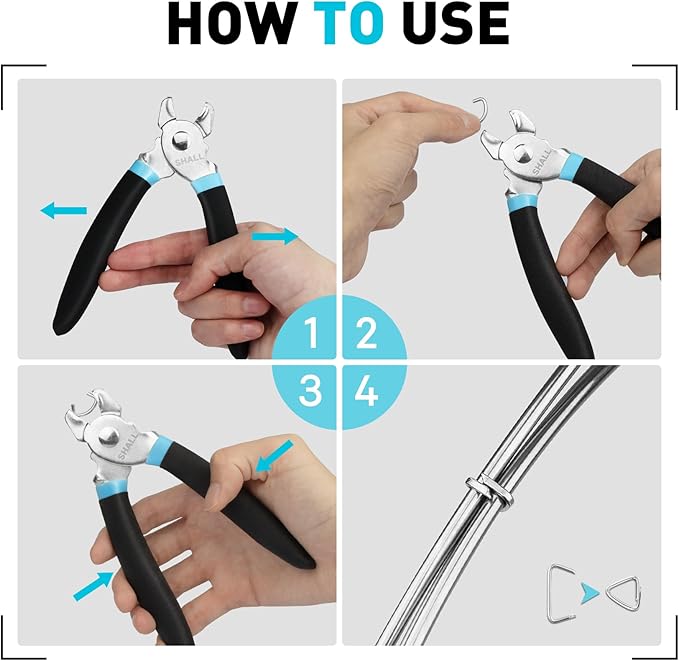 HOW TO USE

SHALL

SHALL

1 2
3 4

SHALL