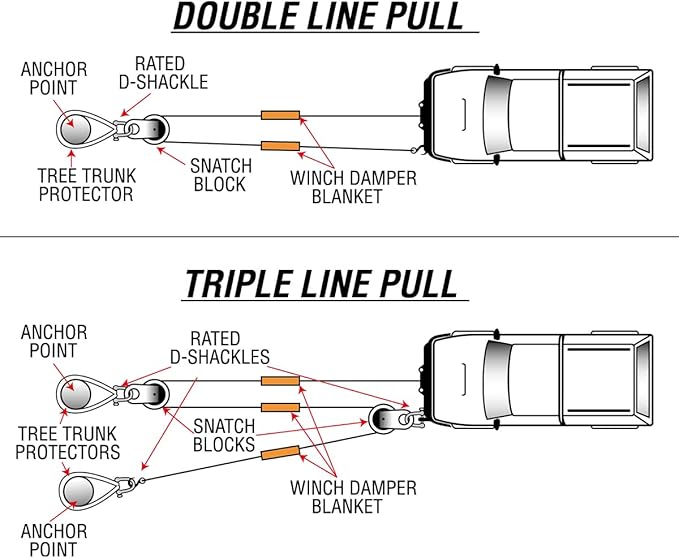 DOUBLE LINE PULL

ANCHOR POINT

RATED D-SHACKLE

TREE TRUNK PROTECTOR

SNATCH BLOCK

WINCH DAMPER BLANKET

TRIPLE LINE PULL

ANCHOR POINT

RATED D-SHACKLES

TREE TRUNK PROTECTORS

SNATCH BLOCKS

WINCH DAMPER BLANKET

ANCHOR POINT