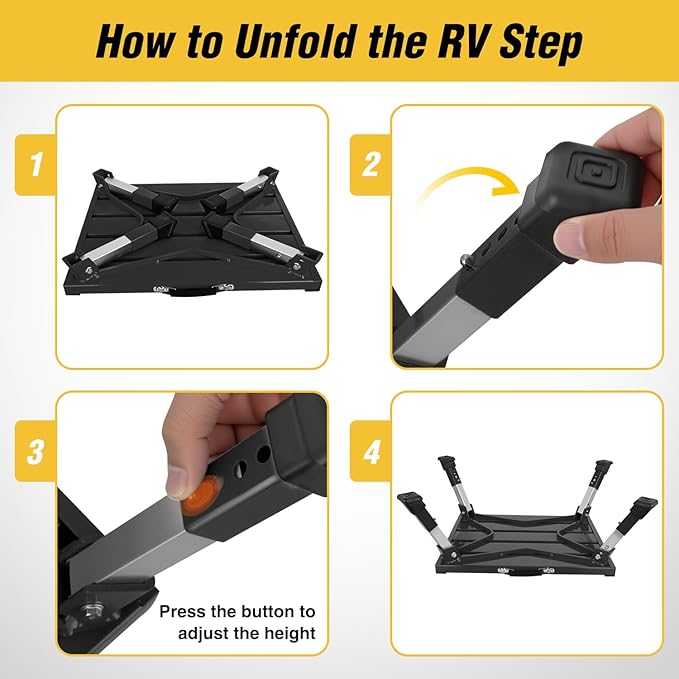 How to Unfold the RV Step

1

2

3

Press the button to adjust the height

4