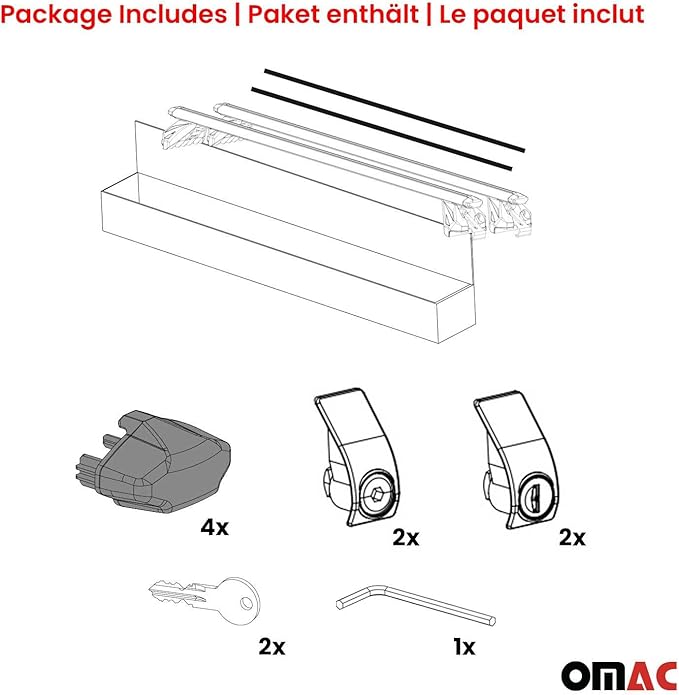 Package Includes | Paket enthält | Le paquet inclut

4x

2x

2x

2x

1x

OMAC