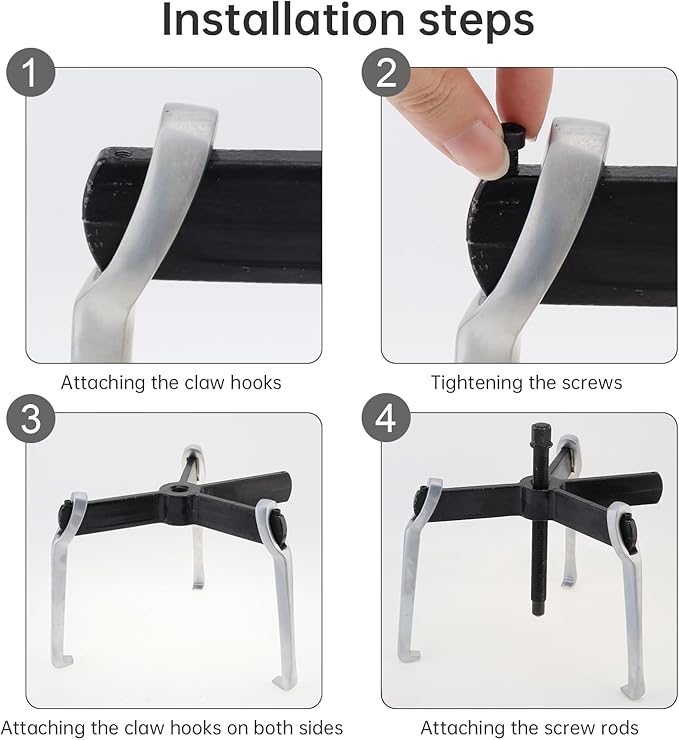 Installation steps

1

Attaching the claw hooks

2

Tightening the screws

3

Attaching the claw hooks on both sides

4

Attaching the screw rods