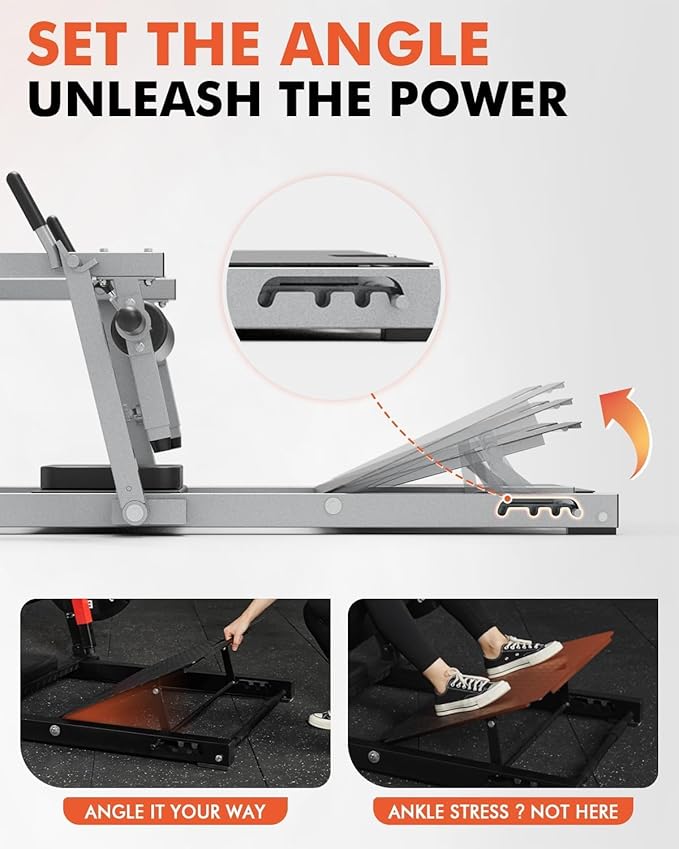 SET THE ANGLE
UNLEASH THE POWER

ANGLE IT YOUR WAY

ANKLE STRESS ? NOT HERE