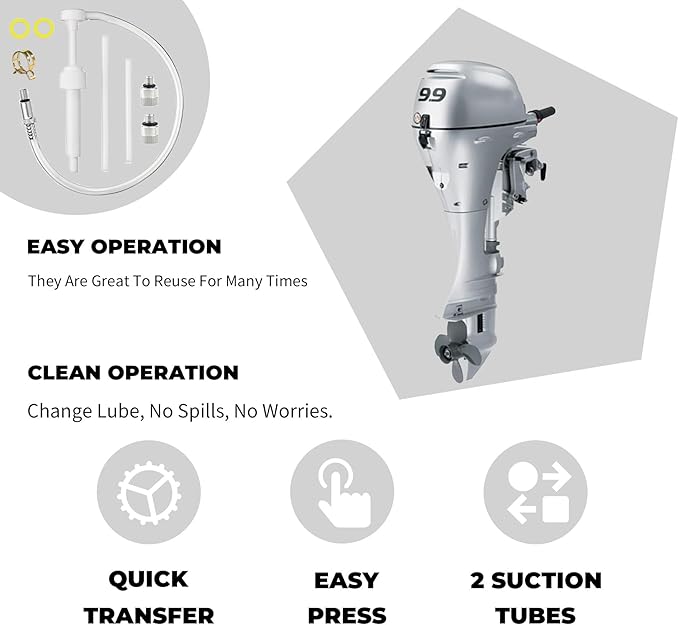 9.9

EASY OPERATION

They Are Great To Reuse For Many Times

CLEAN OPERATION

Change Lube, No Spills, No Worries.

QUICK TRANSFER

EASY PRESS

2 SUCTION TUBES