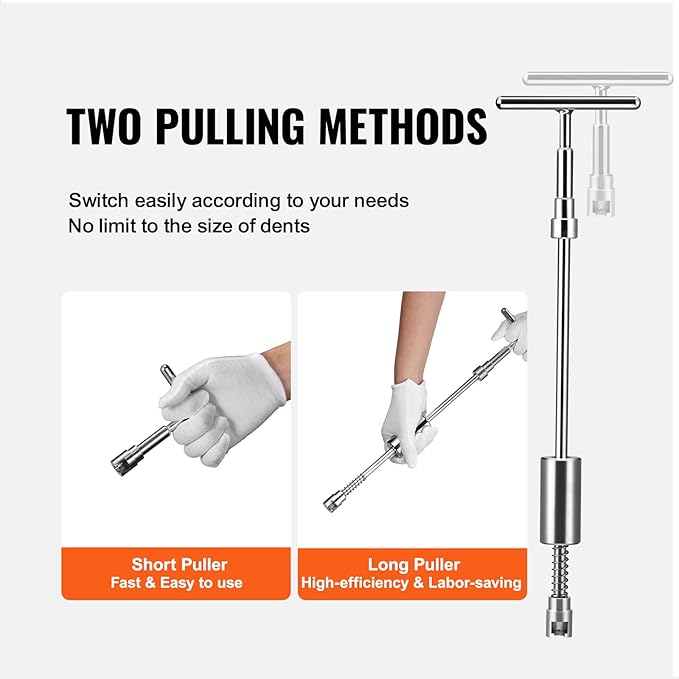 TWO PULLING METHODS

Switch easily according to your needs
No limit to the size of dents

Short Puller
Fast & Easy to use

Long Puller
High-efficiency & Labor-saving