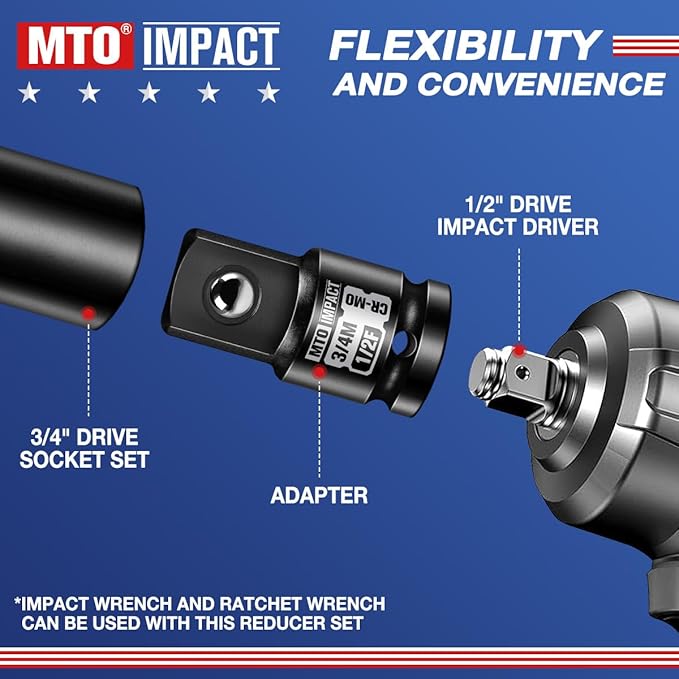 MTO® IMPACT

FLEXIBILITY AND CONVENIENCE

1/2" DRIVE IMPACT DRIVER

MTO IMPACT 3/4M 1/2F CR-MO

3/4" DRIVE SOCKET SET

ADAPTER

*IMPACT WRENCH AND RATCHET WRENCH CAN BE USED WITH THIS REDUCER SET