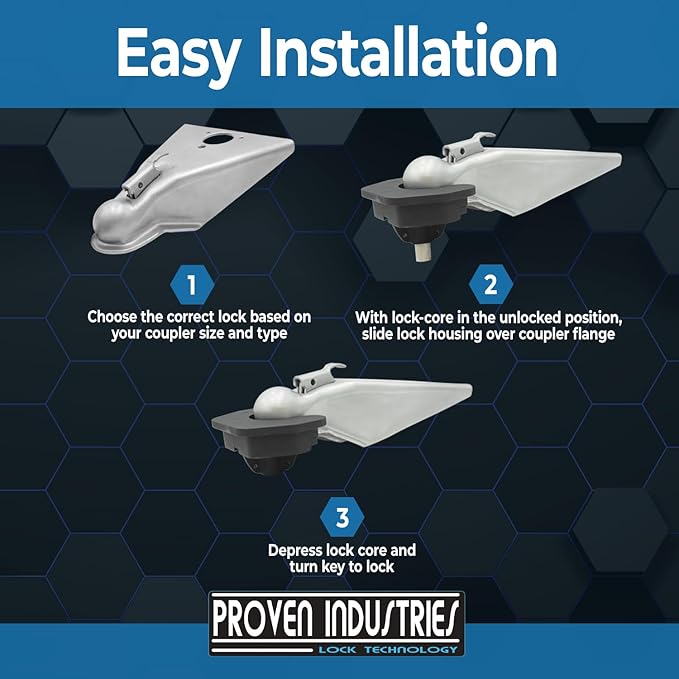 Easy Installation

1

Choose the correct lock based on your coupler size and type

2

With lock-core in the unlocked position, slide lock housing over coupler flange

3

Depress lock core and turn key to lock

PROVEN INDUSTRIES
LOCK TECHNOLOGY