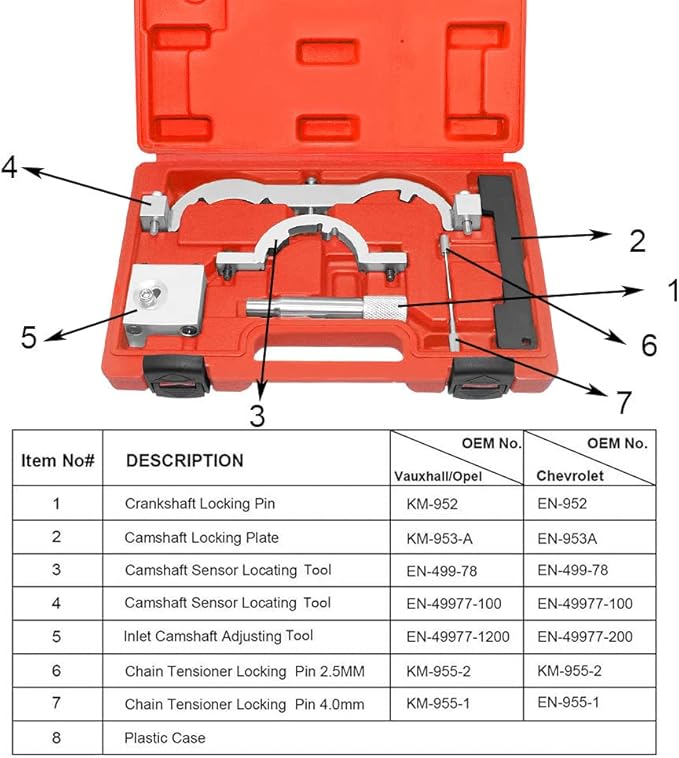 4
2
1
5
6
7
3

| Item No# | DESCRIPTION | OEM No. Vauxhall/Opel | OEM No. Chevrolet |
|---|---|---|---|
| 1 | Crankshaft Locking Pin | KM-952 | EN-952 |
| 2 | Camshaft Locking Plate | KM-953-A | EN-953A |
| 3 | Camshaft Sensor Locating Tool | EN-499-78 | EN-499-78 |
| 4 | Camshaft Sensor Locating Tool | EN-49977-100 | EN-49977-100 |
| 5 | Inlet Camshaft Adjusting Tool | EN-49977-1200 | EN-49977-200 |
| 6 | Chain Tensioner Locking Pin 2.5MM | KM-955-2 | KM-955-2 |
| 7 | Chain Tensioner Locking Pin 4.0mm | KM-955-1 | EN-955-1 |
| 8 | Plastic Case | | |