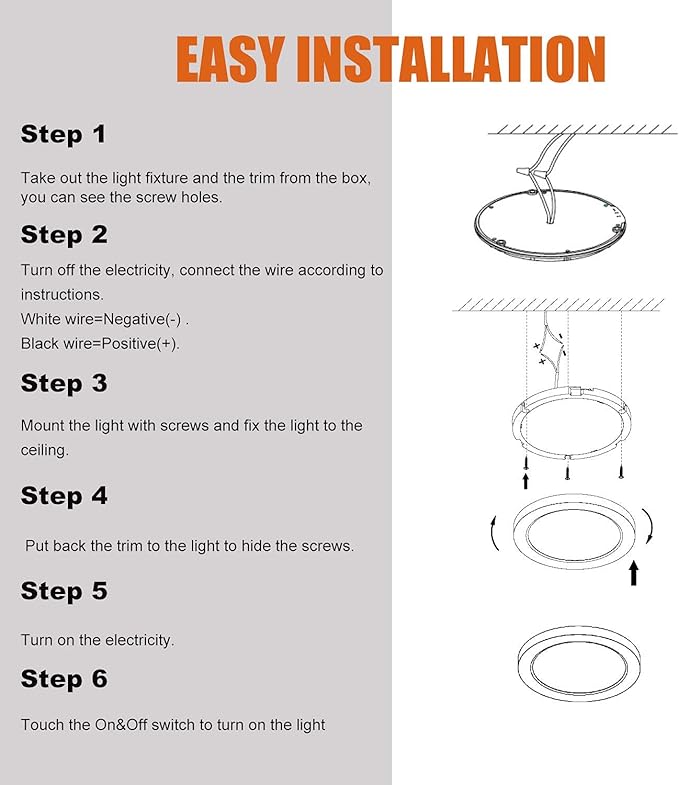 EASY INSTALLATION

Step 1

Take out the light fixture and the trim from the box, you can see the screw holes.

Step 2

Turn off the electricity, connect the wire according to instructions.
White wire=Negative(-) .
Black wire=Positive(+).

Step 3

Mount the light with screws and fix the light to the ceiling.

Step 4

Put back the trim to the light to hide the screws.

Step 5

Turn on the electricity.

Step 6

Touch the On&Off switch to turn on the light