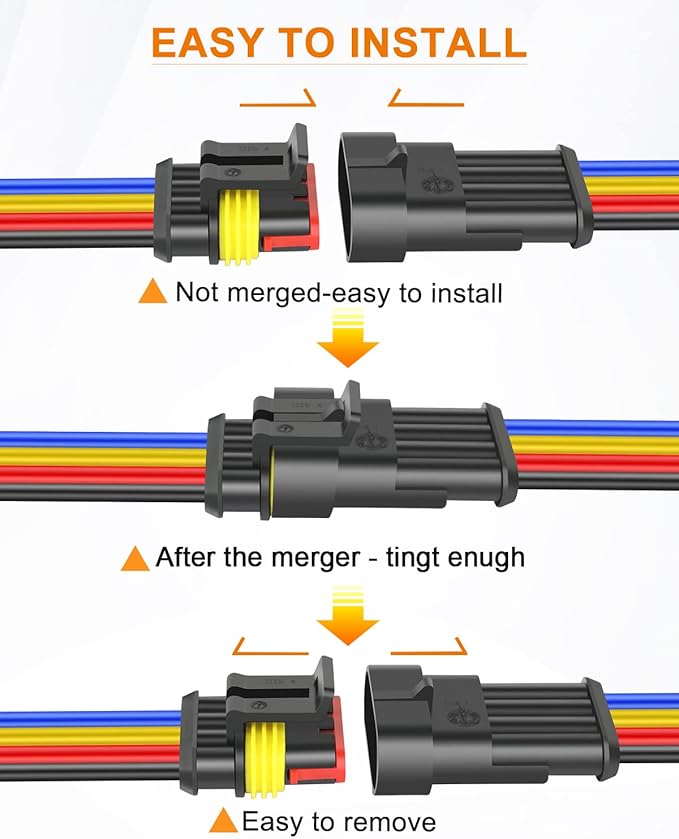 EASY TO INSTALL

Not merged-easy to install

After the merger - tingt enugh

Easy to remove