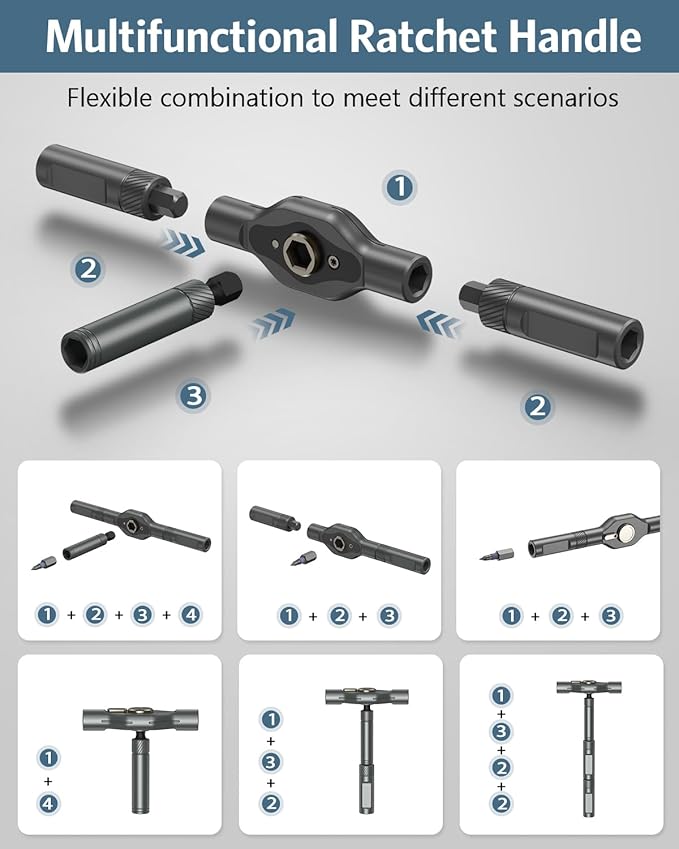 Multifunctional Ratchet Handle

Flexible combination to meet different scenarios

1

2

3

2

1 + 2 + 3 + 4

1 + 2 + 3

1 + 2 + 3

1 + 4

1 + 3 + 2

1 + 3 + 2 + 2