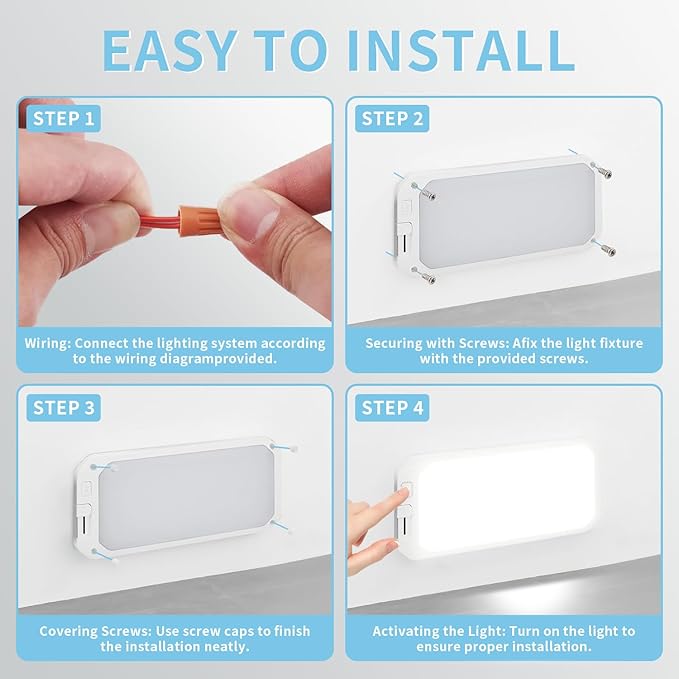 EASY TO INSTALL

STEP 1

Wiring: Connect the lighting system according to the wiring diagramprovided.

STEP 2

Securing with Screws: Afix the light fixture with the provided screws.

STEP 3

Covering Screws: Use screw caps to finish the installation neatly.

STEP 4

Activating the Light: Turn on the light to ensure proper installation.