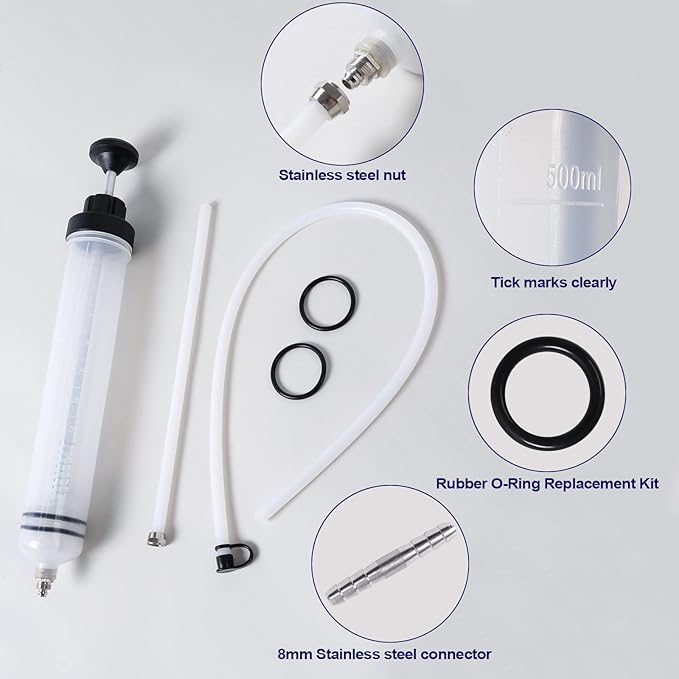 Stainless steel nut

500ml

Tick marks clearly

Rubber O-Ring Replacement Kit

8mm Stainless steel connector