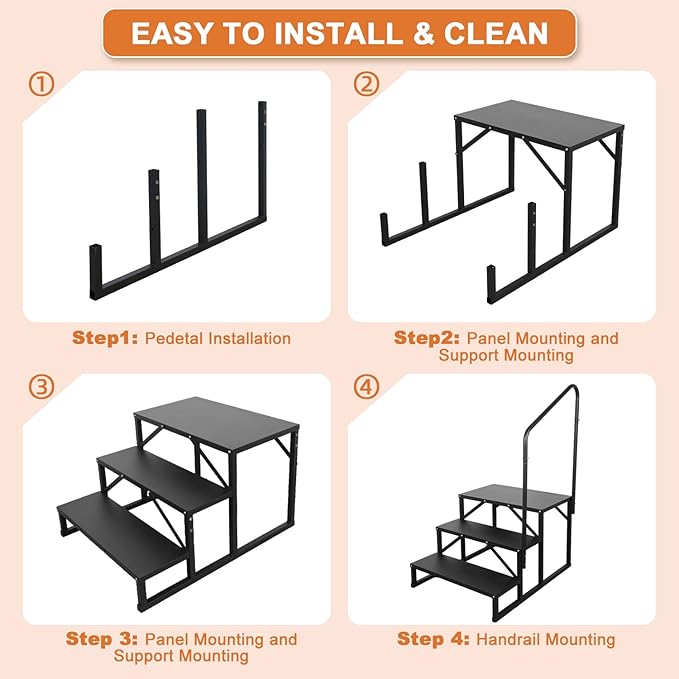 EASY TO INSTALL & CLEAN

①

Step1: Pedetal Installation

②

Step2: Panel Mounting and Support Mounting

③

Step 3: Panel Mounting and Support Mounting

④

Step 4: Handrail Mounting