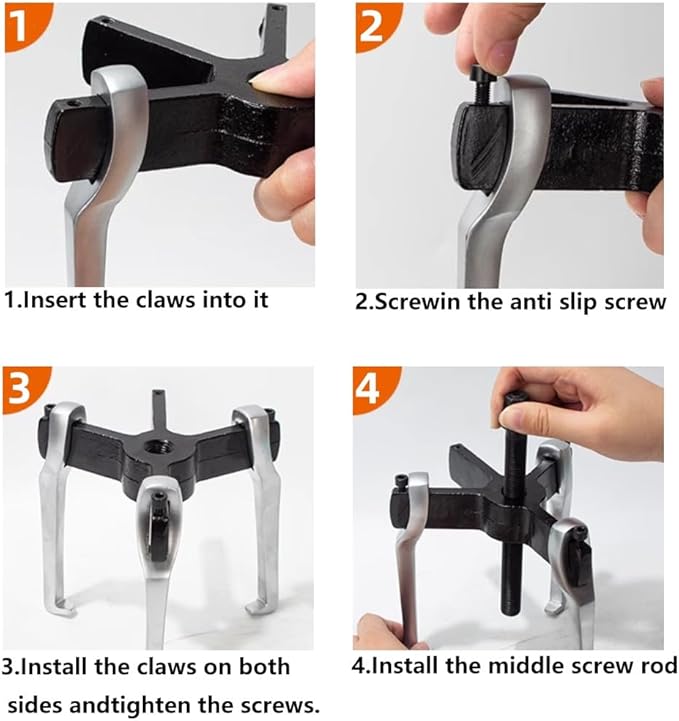 1

1.Insert the claws into it

2

2.Screwin the anti slip screw

3

3.Install the claws on both sides andtighten the screws.

4

4.Install the middle screw rod