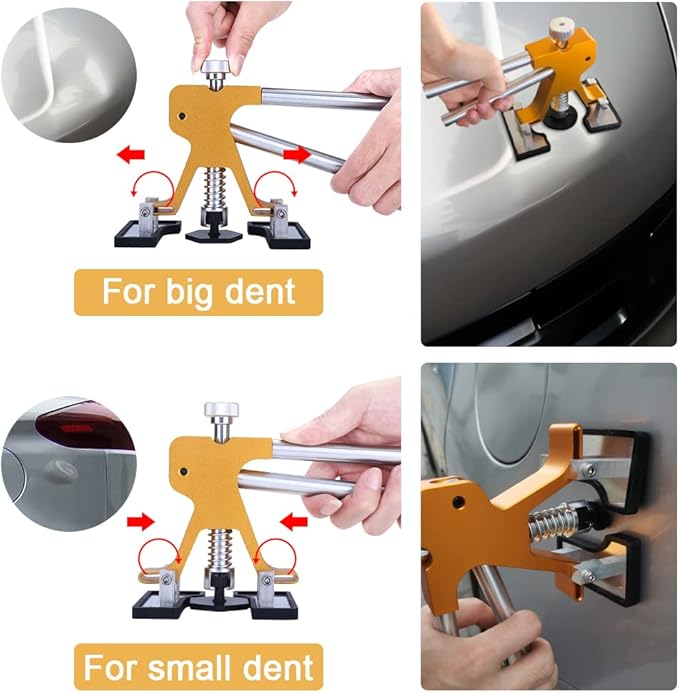 For big dent

For small dent