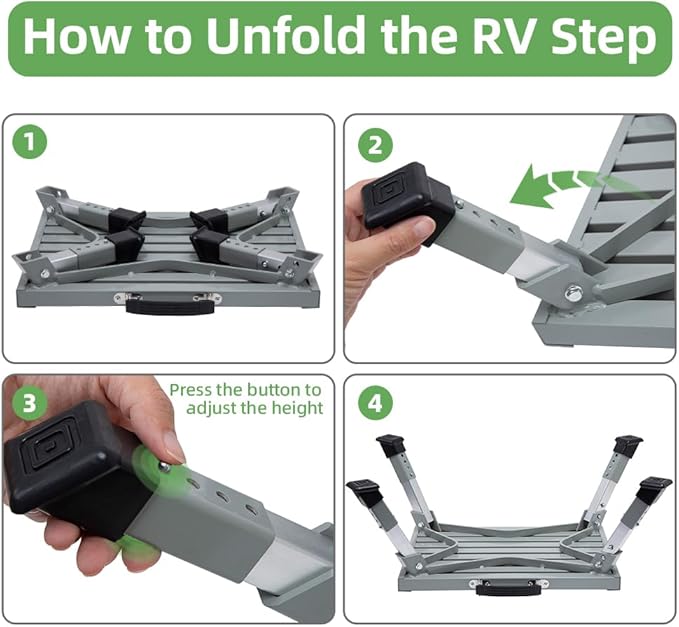 How to Unfold the RV Step

1

2

3

Press the button to adjust the height

4