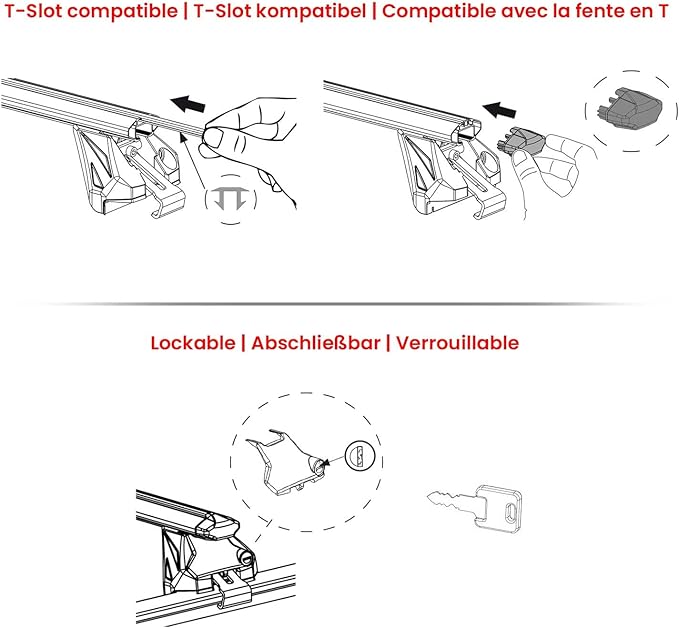 T-Slot compatible | T-Slot kompatibel | Compatible avec la fente en T

Lockable | Abschließbar | Verrouillable