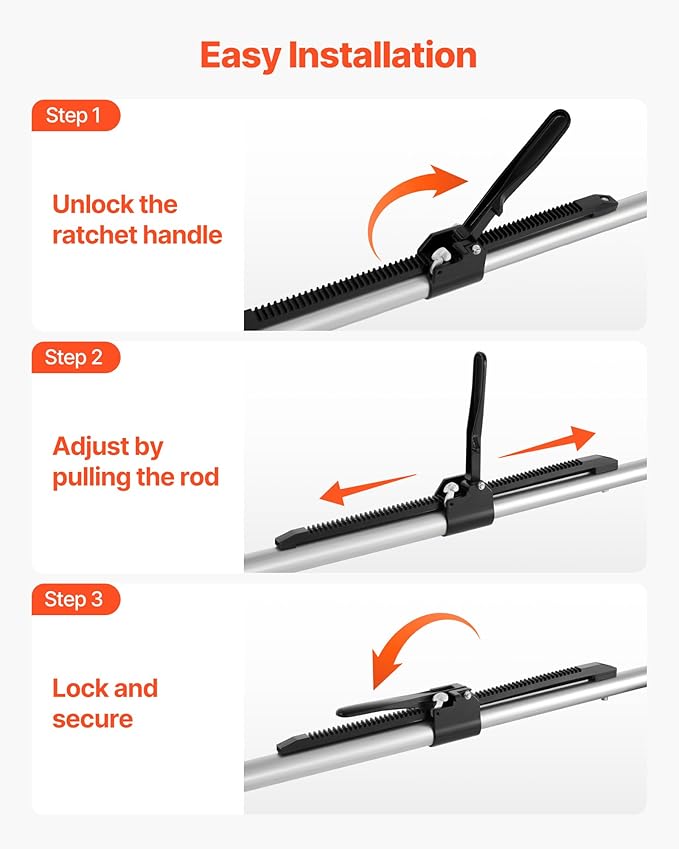 Easy Installation

Step 1

Unlock the ratchet handle

Step 2

Adjust by pulling the rod

Step 3

Lock and secure