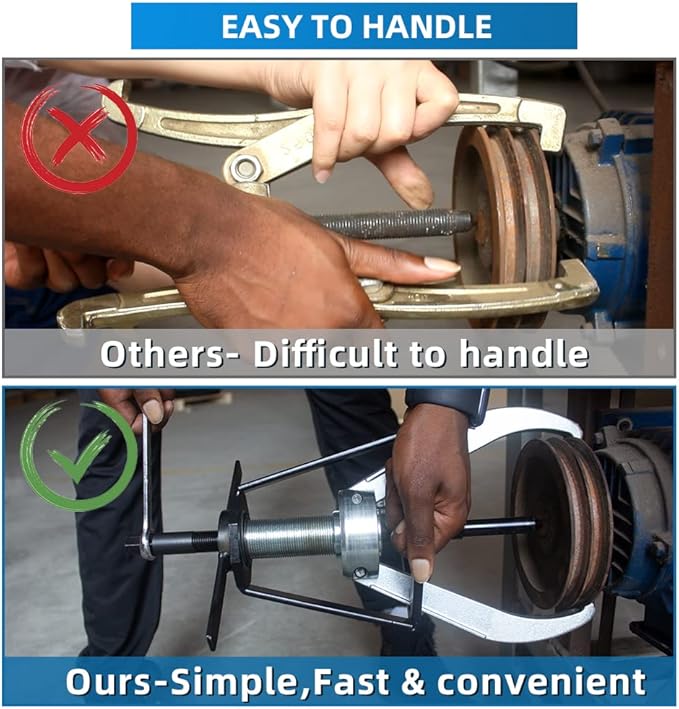 EASY TO HANDLE

Others- Difficult to handle

Ours-Simple,Fast & convenient