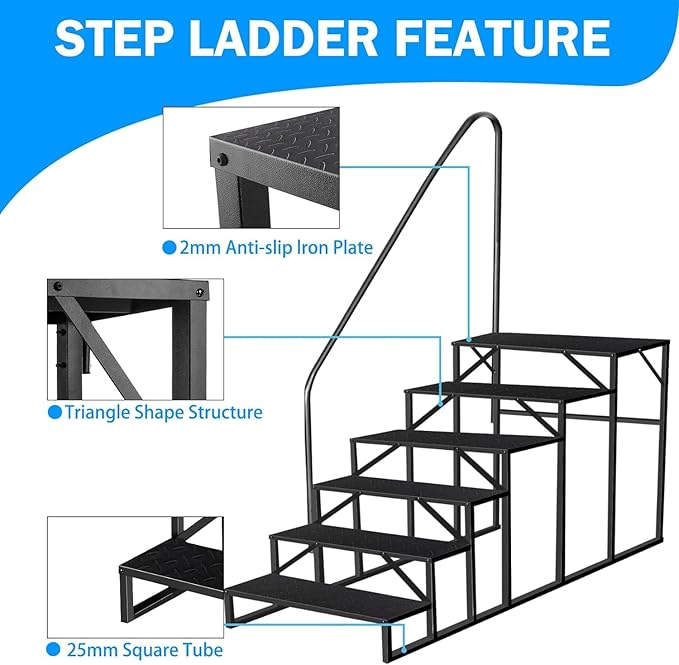 STEP LADDER FEATURE

2mm Anti-slip Iron Plate

Triangle Shape Structure

25mm Square Tube