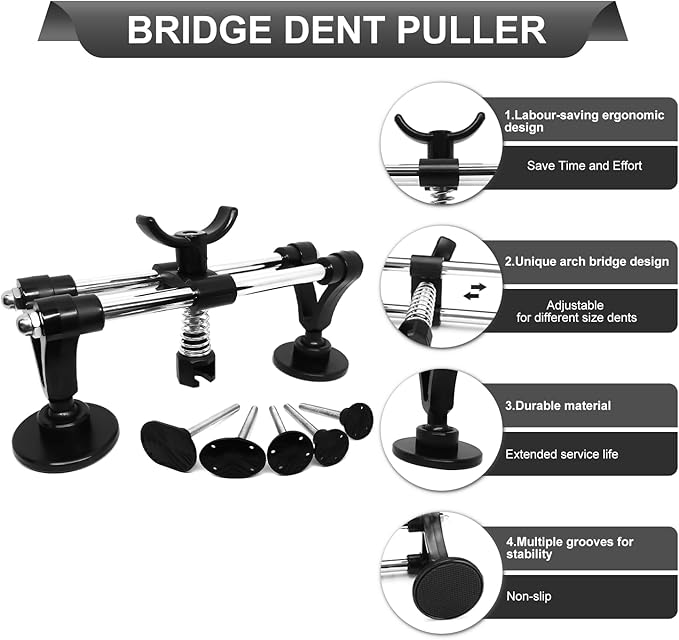 BRIDGE DENT PULLER

1.Labour-saving ergonomic design

Save Time and Effort

2.Unique arch bridge design

Adjustable for different size dents

3.Durable material

Extended service life

4.Multiple grooves for stability

Non-slip