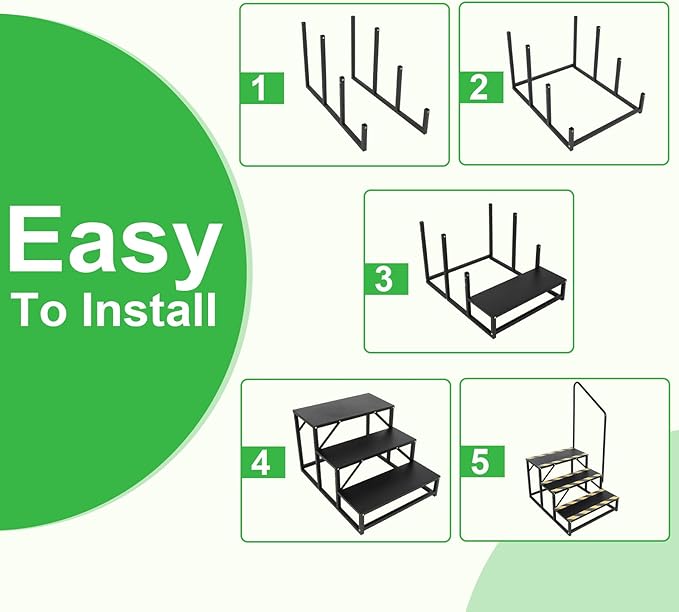 Easy
To Install

1

2

3

4

5