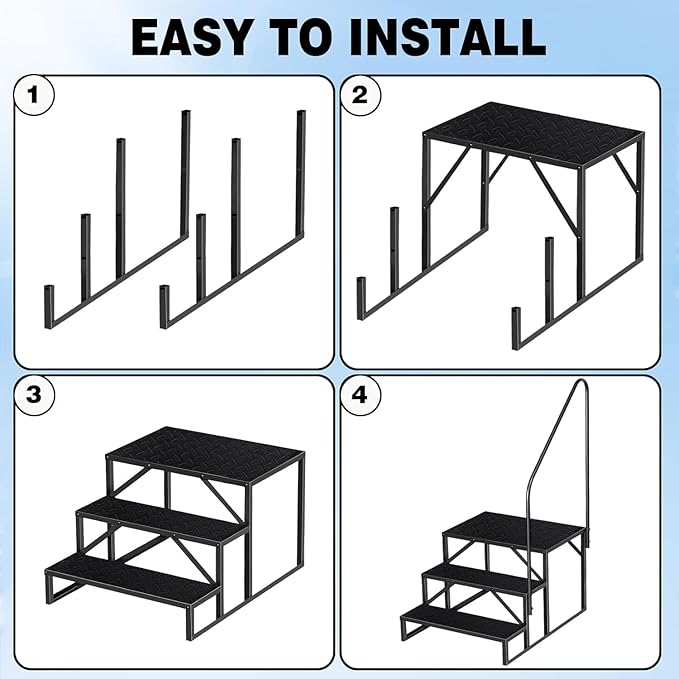 EASY TO INSTALL

1

2

3

4