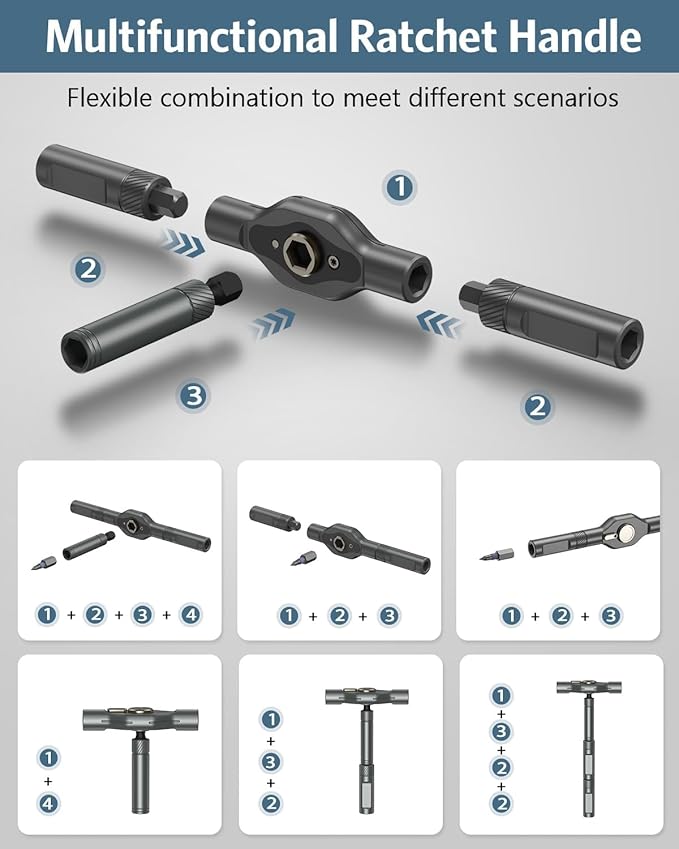 Multifunctional Ratchet Handle

Flexible combination to meet different scenarios

1

2

3

2

1 + 2 + 3 + 4

1 + 2 + 3

1 + 2 + 3

1 + 4

1 + 3 + 2

1 + 3 + 2 + 2