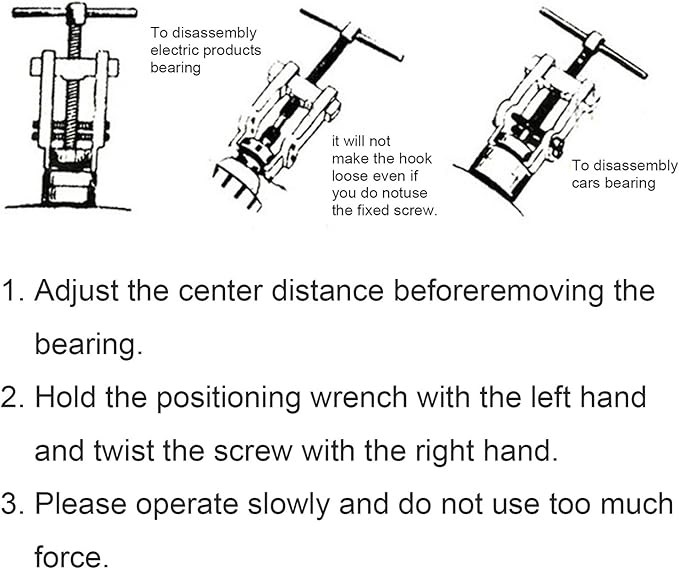 To disassembly electric products bearing

it will not make the hook loose even if you do notuse the fixed screw.

To disassembly cars bearing

1. Adjust the center distance beforeremoving the bearing.

2. Hold the positioning wrench with the left hand and twist the screw with the right hand.

3. Please operate slowly and do not use too much force.