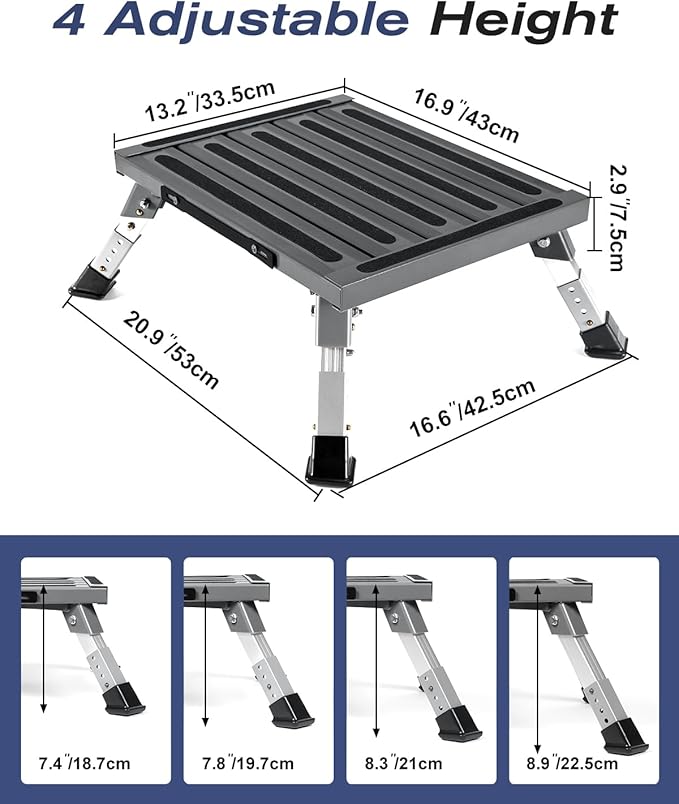 4 Adjustable Height

13.2"/33.5cm

16.9"/43cm

2.9"/7.5cm

20.9"/53cm

16.6"/42.5cm

7.4"/18.7cm

7.8"/19.7cm

8.3"/21cm

8.9"/22.5cm