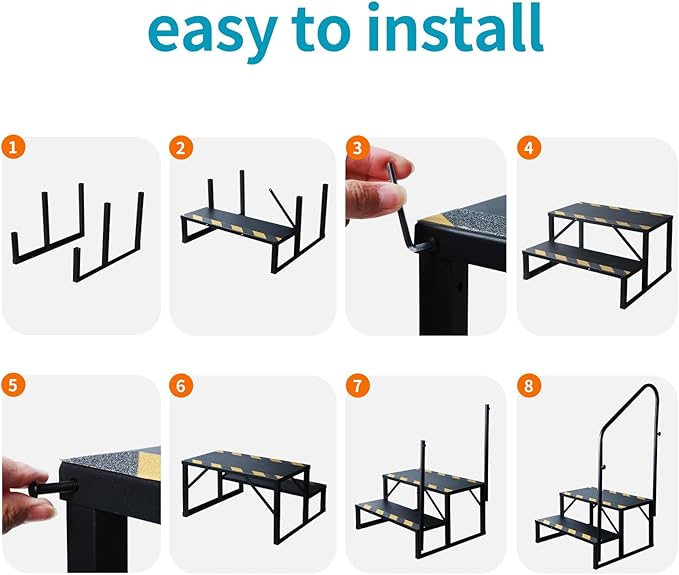 easy to install

1

2

3

4

5

6

7

8