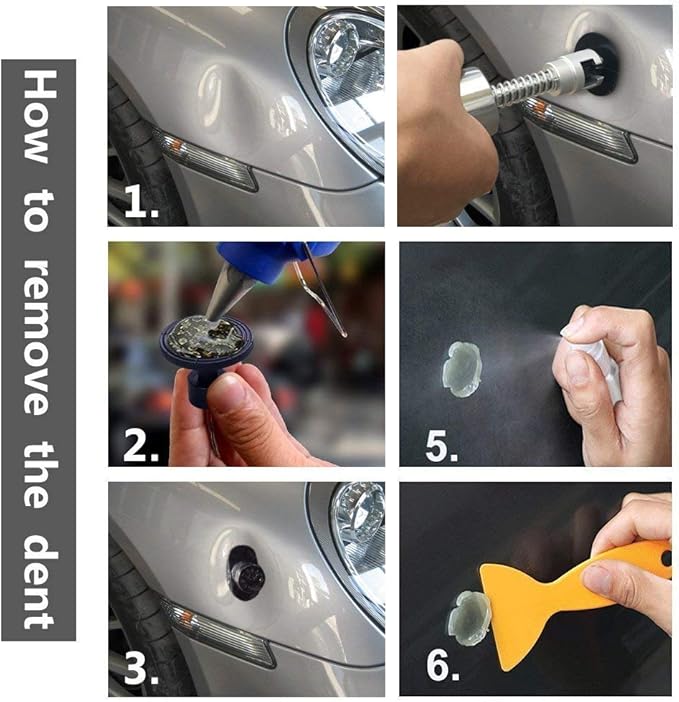 How to remove the dent

1.

2.

3.

5.

6.