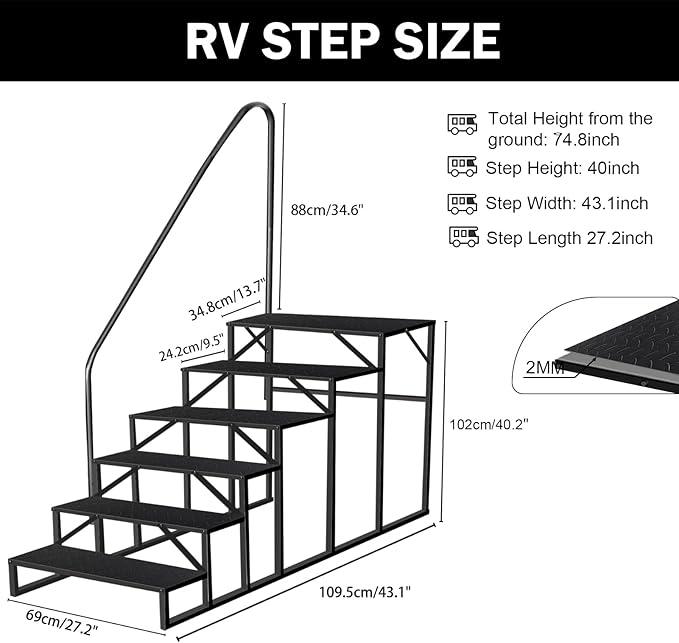 RV STEP SIZE

Total Height from the ground: 74.8inch

Step Height: 40inch

Step Width: 43.1inch

Step Length 27.2inch

88cm/34.6"

34.8cm/13.7"

24.2cm/9.5"

2MM

102cm/40.2"

109.5cm/43.1"

69cm/27.2"