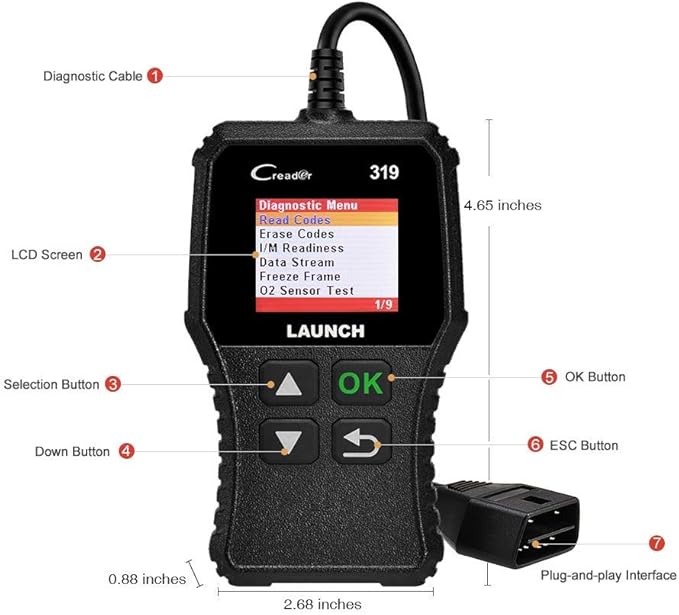 Diagnostic Cable 1

Creader 319

Diagnostic Menu
Read Codes
Erase Codes
I/M Readiness
Data Stream
Freeze Frame
O2 Sensor Test
1/9

LAUNCH

4.65 inches

LCD Screen 2

Selection Button 3

OK

5 OK Button

Down Button 4

6 ESC Button

7

Plug-and-play Interface

0.88 inches

2.68 inches