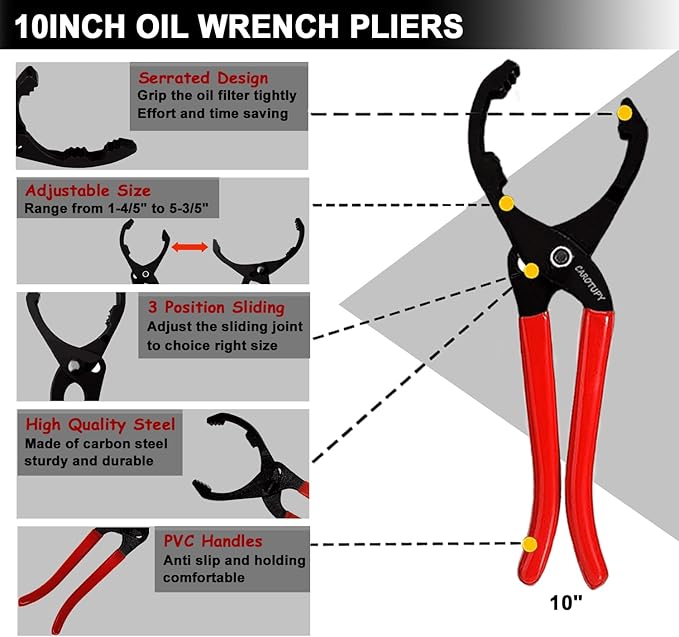 10INCH OIL WRENCH PLIERS

Serrated Design
Grip the oil filter tightly
Effort and time saving

Adjustable Size
Range from 1-4/5" to 5-3/5"

3 Position Sliding
Adjust the sliding joint to choice right size

High Quality Steel
Made of carbon steel sturdy and durable

PVC Handles
Anti slip and holding comfortable

CAROTUPY

10"