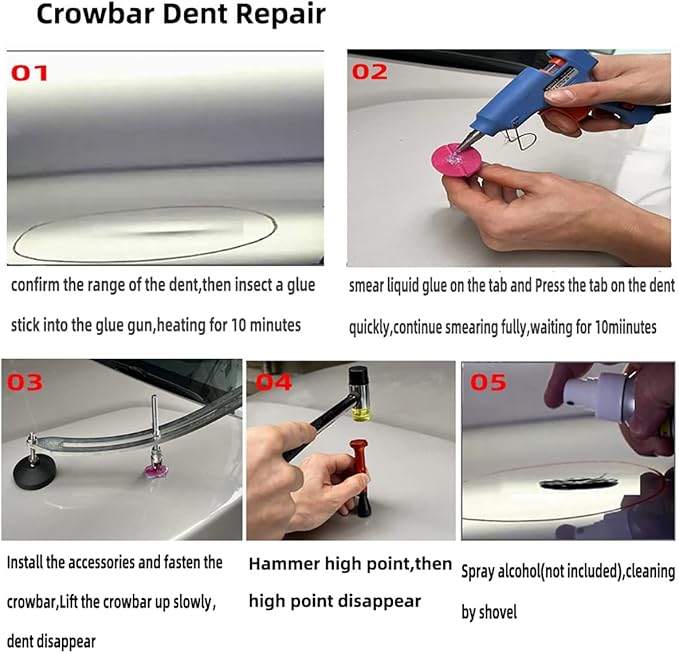 Crowbar Dent Repair

01

confirm the range of the dent,then insect a glue stick into the glue gun,heating for 10 minutes

02

smear liquid glue on the tab and Press the tab on the dent quickly,continue smearing fully,waiting for 10miinutes

03

Install the accessories and fasten the crowbar,Lift the crowbar up slowly, dent disappear

04

Hammer high point,then high point disappear

05

Spray alcohol(not included),cleaning by shovel