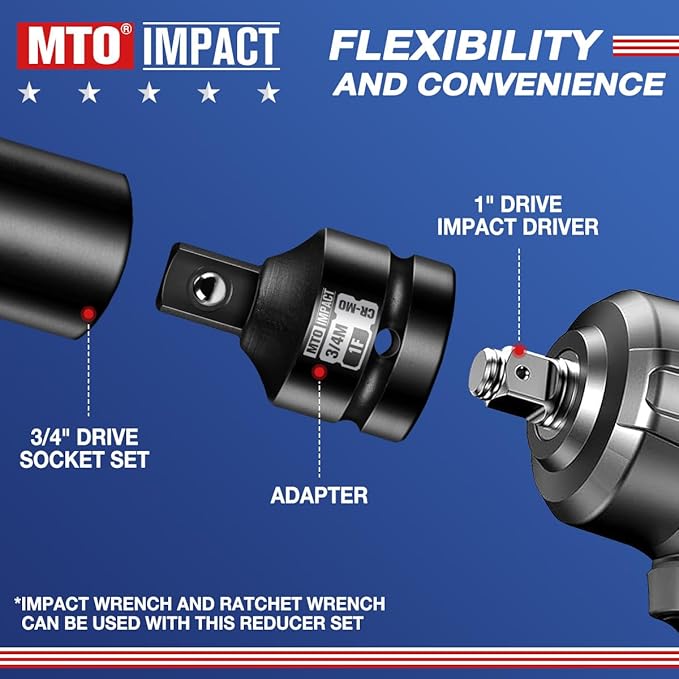 MTO® IMPACT

FLEXIBILITY AND CONVENIENCE

1" DRIVE IMPACT DRIVER

MTO IMPACT 3/4M 1F CR-MO

3/4" DRIVE SOCKET SET

ADAPTER

*IMPACT WRENCH AND RATCHET WRENCH CAN BE USED WITH THIS REDUCER SET