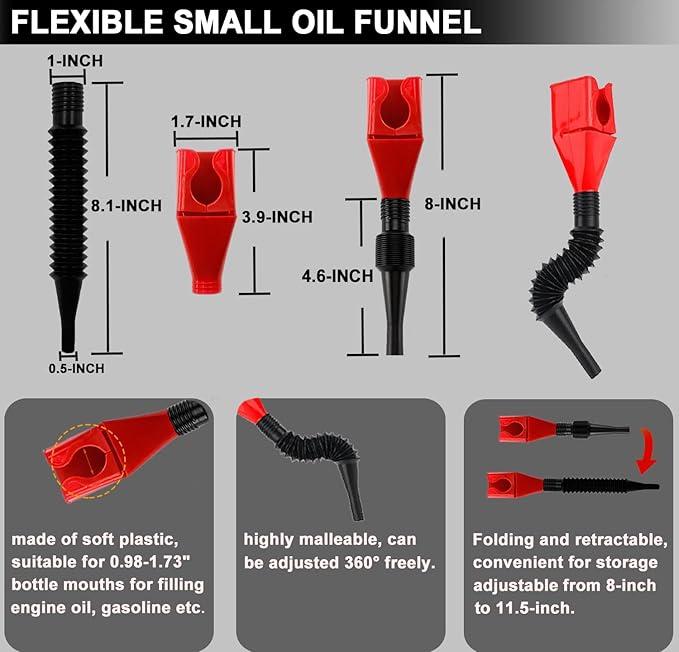 FLEXIBLE SMALL OIL FUNNEL

1-INCH

8.1-INCH

0.5-INCH

1.7-INCH

3.9-INCH

4.6-INCH

8-INCH

made of soft plastic, suitable for 0.98-1.73" bottle mouths for filling engine oil, gasoline etc.

highly malleable, can be adjusted 360° freely.

Folding and retractable, convenient for storage adjustable from 8-inch to 11.5-inch.