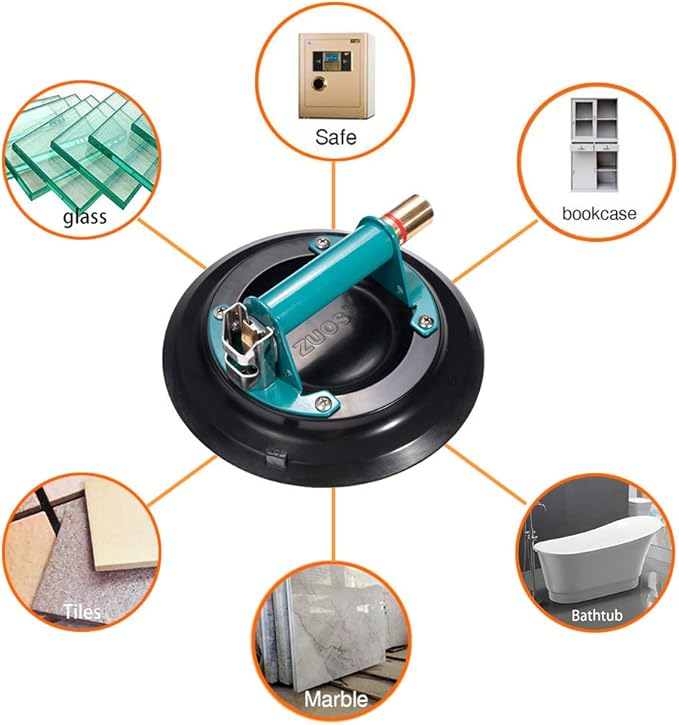 Safe

glass

bookcase

ZUOS

Tiles

Marble

Bathtub